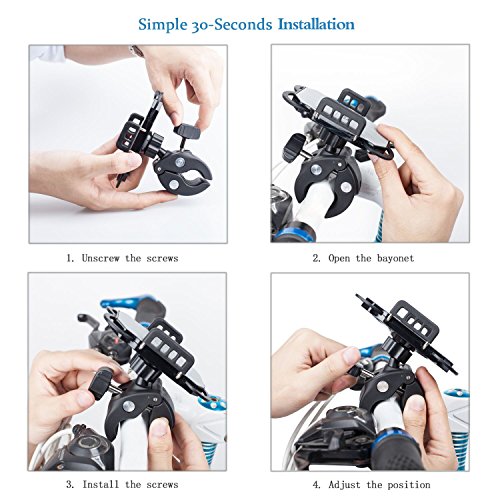 Simple 30-Seconds Installation

1. Unscrew the screws

2. Open the bayonet

3. Install the screws

4. Adjust the position