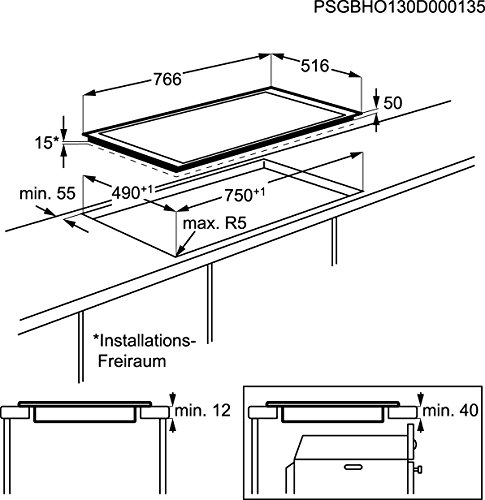 PSGBHO130D000135

766

516

50

15*

min. 55

$490^{+1}$

$750^{+1}$

max. R5

*Installations-Freiraum

min. 12

min. 40