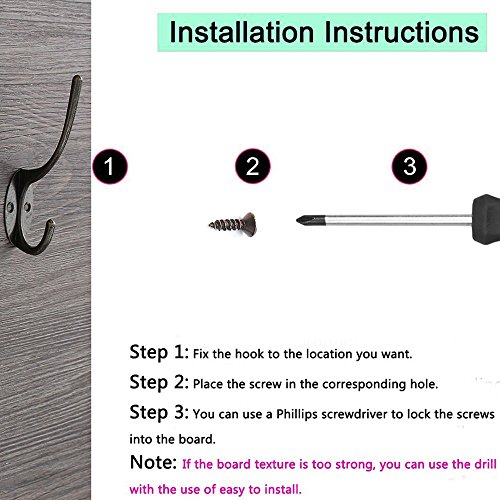 Installation Instructions

1

2

3

Step 1: Fix the hook to the location you want.

Step 2: Place the screw in the corresponding hole.

Step 3: You can use a Phillips screwdriver to lock the screws into the board.

Note: If the board texture is too strong, you can use the drill with the use of easy to install.