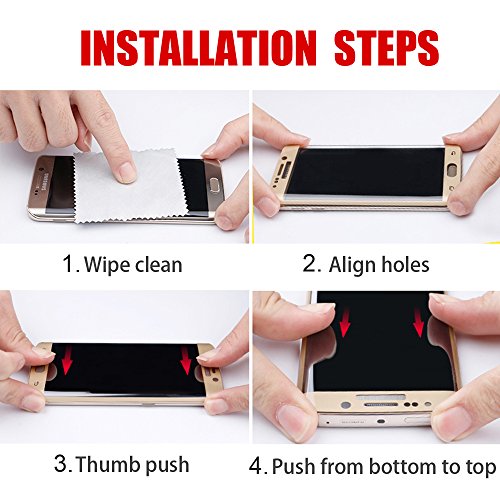 INSTALLATION STEPS

SAMSUNG

1. Wipe clean

2. Align holes

3. Thumb push

4. Push from bottom to top