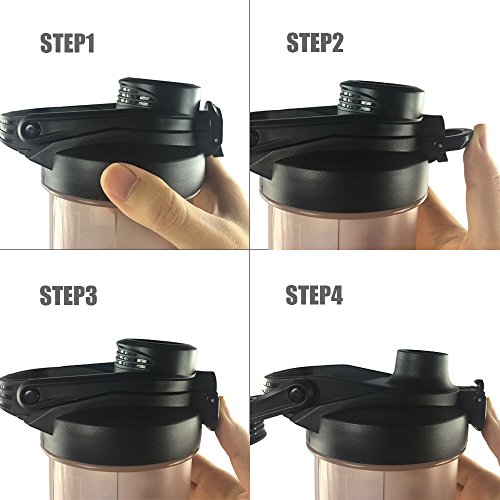 STEP1

STEP2

STEP3

STEP4