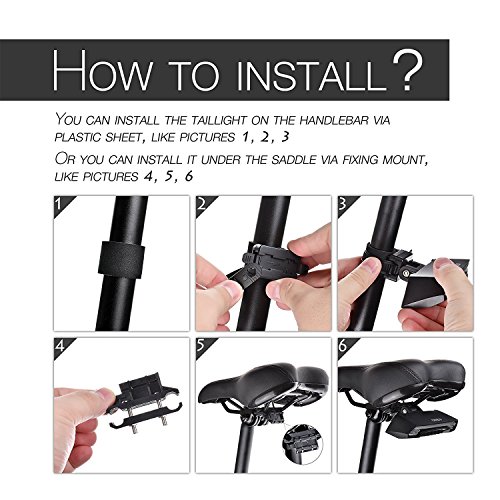 HOW TO INSTALL?

YOU CAN INSTALL THE TAILLIGHT ON THE HANDLEBAR VIA PLASTIC SHEET, LIKE PICTURES 1, 2, 3

OR YOU CAN INSTALL IT UNDER THE SADDLE VIA FIXING MOUNT, LIKE PICTURES 4, 5, 6

1

2

3

4

5

6