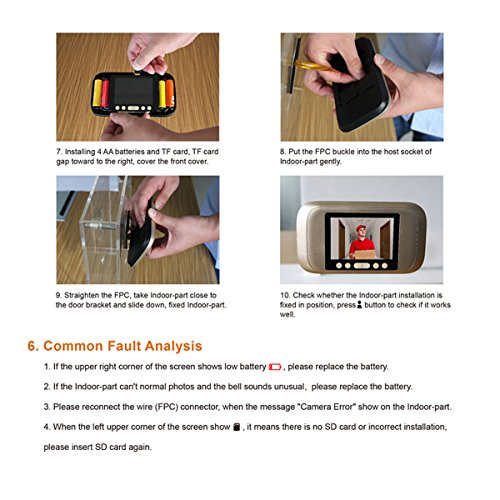 7. Installing 4 AA batteries and TF card, TF card gap toward to the right, cover the front cover.

8. Put the FPC buckle into the host socket of Indoor-part gently.

9. Straighten the FPC, take Indoor-part close to the door bracket and slide down, fixed Indoor-part.

10. Check whether the Indoor-part installation is fixed in position, press button to check if it works well.

6. Common Fault Analysis

1. If the upper right corner of the screen shows low battery , please replace the battery.

2. If the Indoor-part can't normal photos and the bell sounds unusual, please replace the battery.

3. Please reconnect the wire (FPC) connector, when the message "Camera Error" show on the Indoor-part.

4. When the left upper corner of the screen show , it means there is no SD card or incorrect installation, please insert SD card again.