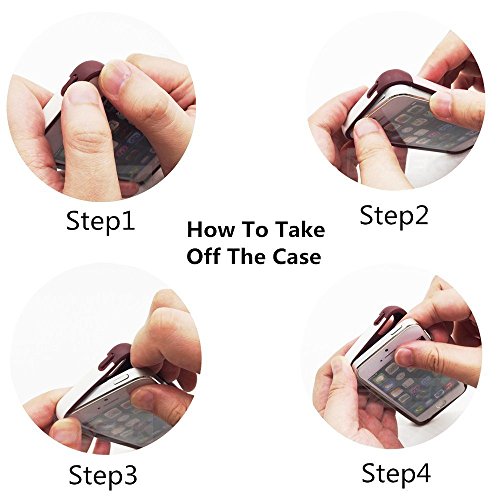 Step1

Step2

How To Take Off The Case

Step3

Step4