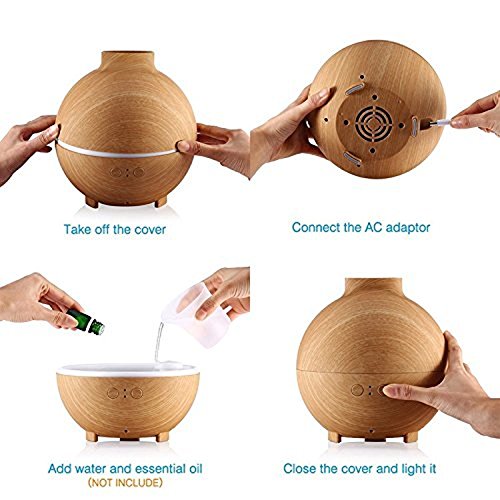 Take off the cover

Connect the AC adaptor

Add water and essential oil
(NOT INCLUDE)

Close the cover and light it