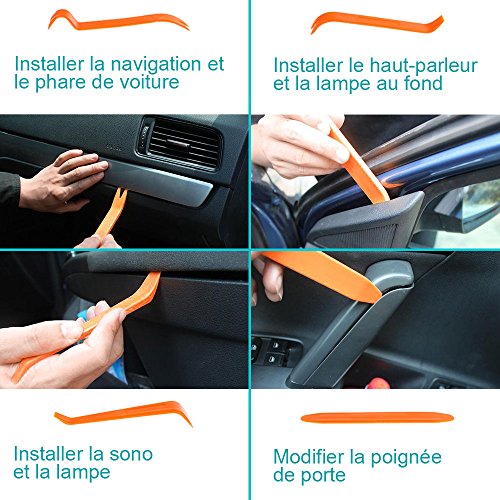 Installer la navigation et le phare de voiture

Installer le haut-parleur et la lampe au fond

Installer la sono et la lampe

Modifier la poignée de porte