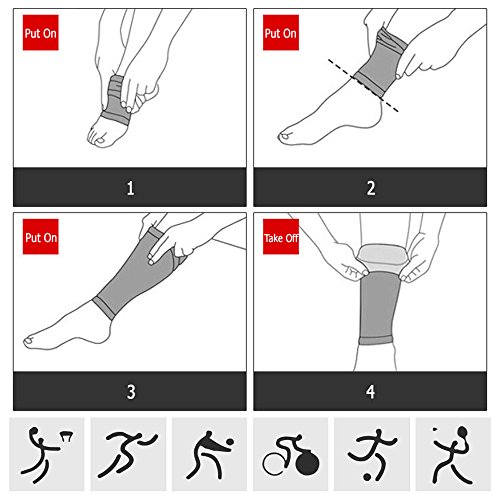 Put On

1

Put On

2

Put On

3

Take Off

4