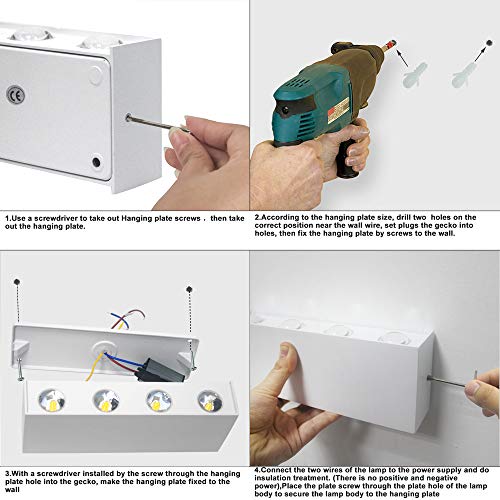 CE

1.Use a screwdriver to take out Hanging plate screws . then take out the hanging plate.

2.According to the hanging plate size, drill two holes on the correct position near the wall wire, set plugs the gecko into holes, then fix the hanging plate by screws to the wall.

3.With a screwdriver installed by the screw through the hanging plate hole into the gecko, make the hanging plate fixed to the wall

4.Connect the two wires of the lamp to the power supply and do insulation treatment. (There is no positive and negative power),Place the plate screw through the plate hole of the lamp body to secure the lamp body to the hanging plate