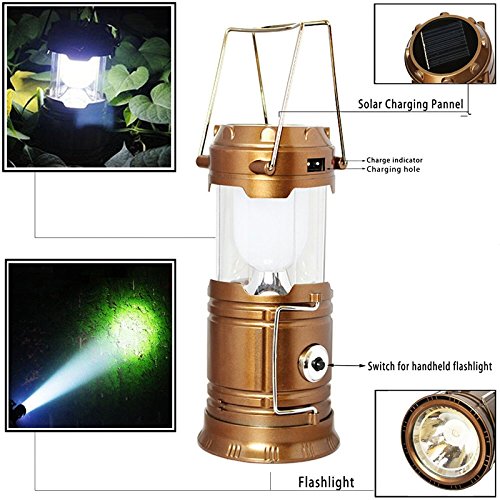 Solar Charging Pannel

Charge indicator

Charging hole

Switch for handheld flashlight

Flashlight