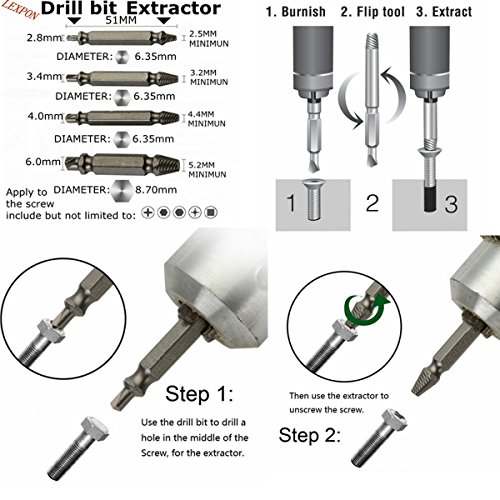 LEXPON

Drill bit Extractor

51MM

2.8mm 2.5MM MINIMUN

DIAMETER: 6.35mm

3.4mm 3.2MM MINIMUN

DIAMETER: 6.35mm

4.0mm 4.4MM MINIMUN

DIAMETER: 6.35mm

6.0mm 5.2MM MINIMUN

DIAMETER: 8.70mm

Apply to the screw include but not limited to:

1. Burnish 2. Flip tool 3. Extract

1 2 3

Step 1:

Use the drill bit to drill a hole in the middle of the Screw, for the extractor.

Then use the extractor to unscrew the screw.

Step 2: