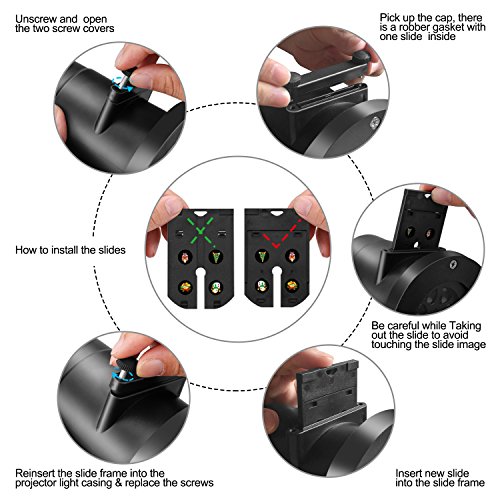 Unscrew and open the two screw covers

Pick up the cap, there is a robber gasket with one slide inside

How to install the slides

Be careful while Taking out the slide to avoid touching the slide image

Reinsert the slide frame into the projector light casing & replace the screws

Insert new slide into the slide frame