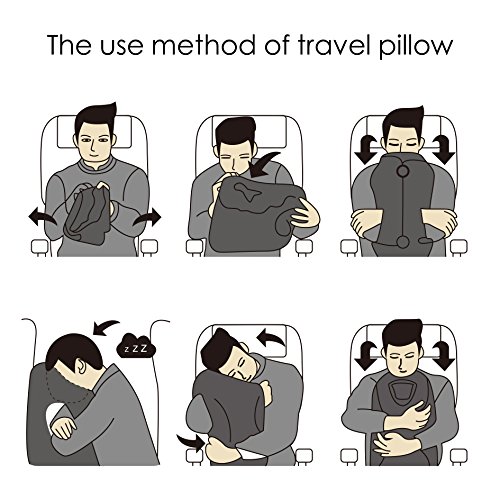 The use method of travel pillow

z Z Z