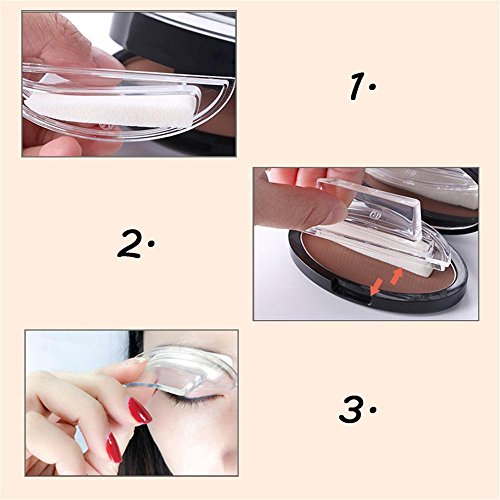 1.

2.

3.