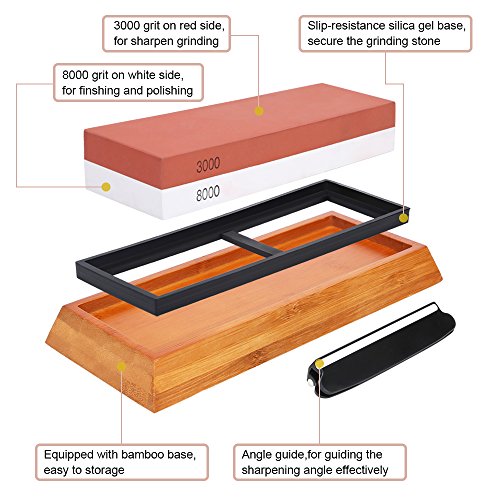 3000 grit on red side, for sharpen grinding

Slip-resistance silica gel base, secure the grinding stone

8000 grit on white side, for finshing and polishing

3000

8000

Equipped with bamboo base, easy to storage

Angle guide,for guiding the sharpening angle effectively