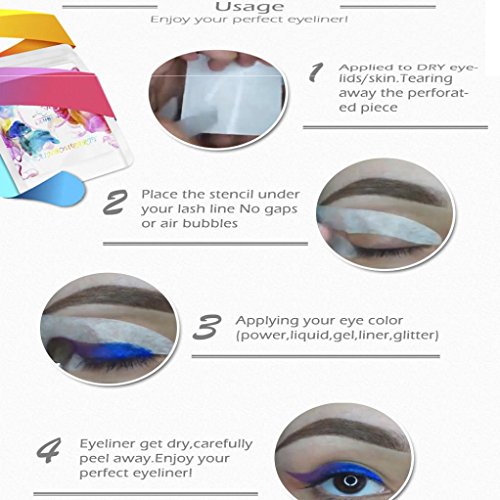 Usage
Enjoy your perfect eyeliner!

1 Applied to DRY eyelids/skin.Tearing away the perforated piece

2 Place the stencil under your lash line No gaps or air bubbles

3 Applying your eye color (power,liquid,gel,liner,glitter)

4 Eyeliner get dry,carefully peel away.Enjoy your perfect eyeliner!