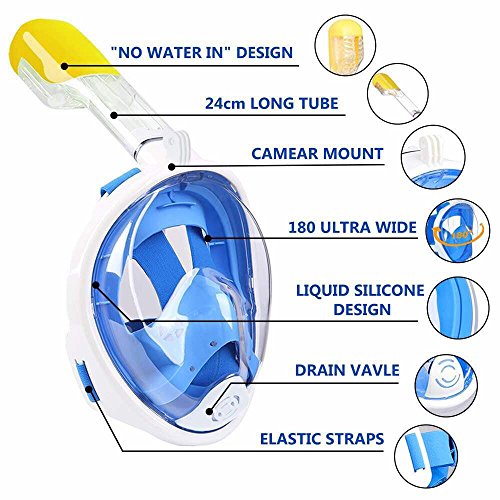 "NO WATER IN" DESIGN

24cm LONG TUBE

CAMEAR MOUNT

180 ULTRA WIDE

180°

LIQUID SILICONE DESIGN

DRAIN VAVLE

ELASTIC STRAPS