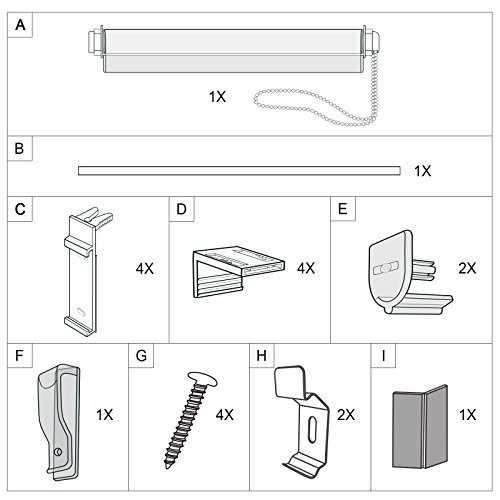 A

1X

B

1X

C

4X

D

4X

E

2X

F

1X

G

4X

H

2X

I

1X