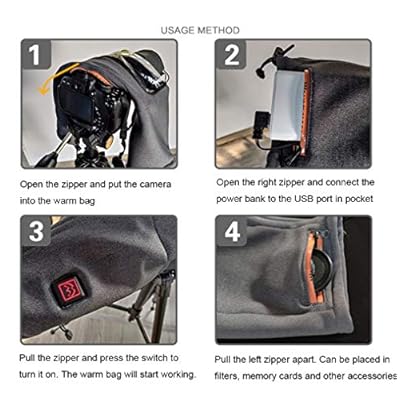 USAGE METHOD

1

Open the zipper and put the camera into the warm bag

2

Open the right zipper and connect the power bank to the USB port in pocket

3

Pull the zipper and press the switch to turn it on. The warm bag will start working.

4

Pull the left zipper apart. Can be placed in filters, memory cards and other accessories