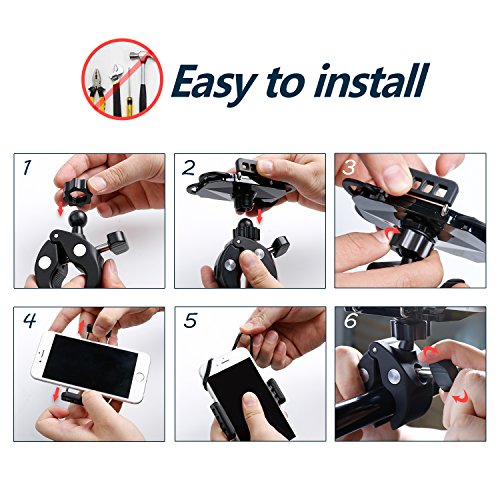 Easy to install

1

2

3

4

5

6