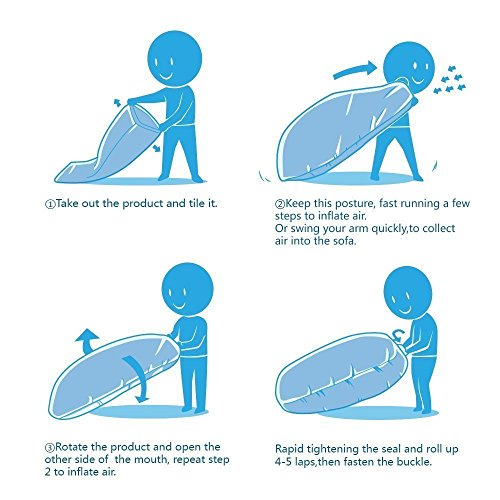 ①Take out the product and tile it.

②Keep this posture, fast running a few steps to inflate air.
Or swing your arm quickly,to collect air into the sofa.

③Rotate the product and open the other side of  the mouth, repeat step 2 to inflate air.

Rapid tightening the seal and roll up 4-5 laps,then fasten the buckle.