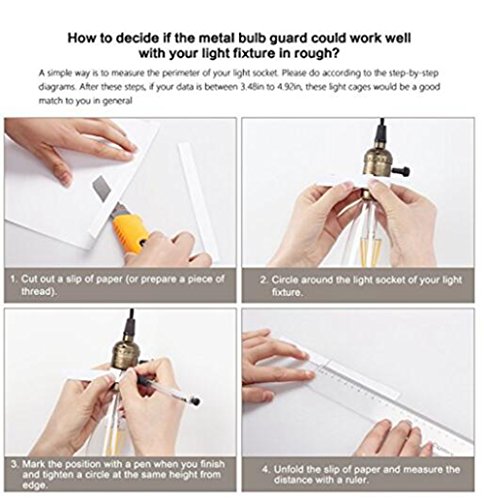 How to decide if the metal bulb guard could work well with your light fixture in rough?

A simple way is to measure the perimeter of your light socket. Please do according to the step-by-step diagrams. After these steps, if your data is between 3.48in to 4.92in, these light cages would be a good match to you in general

1. Cut out a slip of paper (or prepare a piece of thread).

2. Circle around the light socket of your light fixture.

3. Mark the position with a pen when you finish and tighten a circle at the same height from edge.

4. Unfold the slip of paper and measure the distance with a ruler.