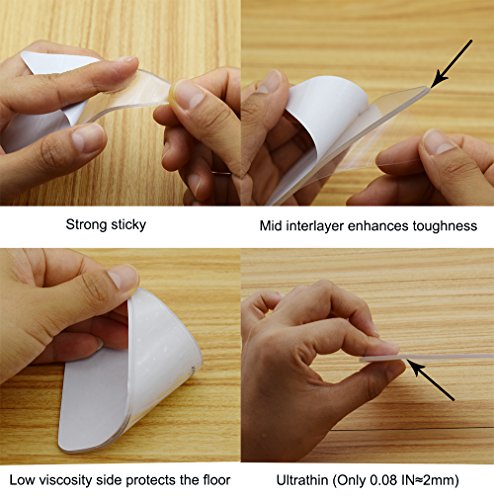 Strong sticky

Mid interlayer enhances toughness

Low viscosity side protects the floor

Ultrathin (Only 0.08 IN≈2mm)