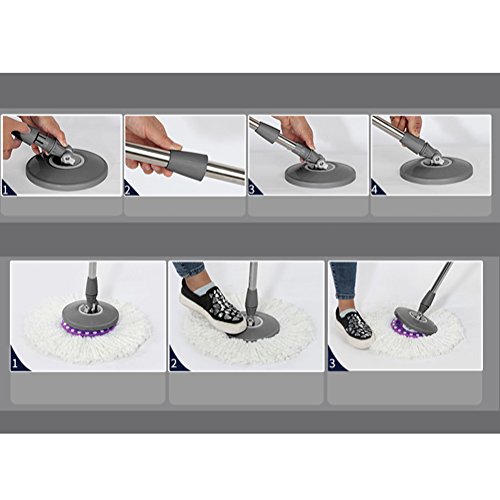 1

2

3

4

1

2

3