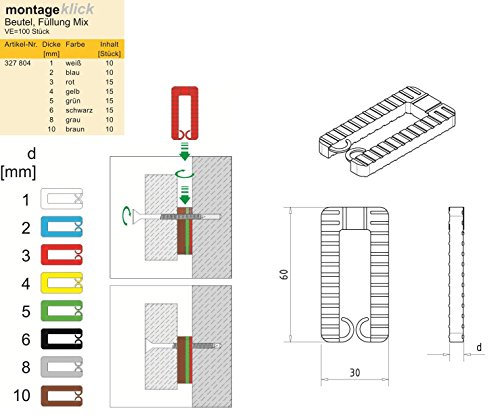 montageklick
Beutel, Füllung Mix
VE=100 Stück

| Artikel-Nr. | Dicke [mm] | Farbe | Inhalt [Stück] |
|---|---|---|---|
| 327 804 | 1 | weiß | 10 |
| | 2 | blau | 10 |
| | 3 | rot | 15 |
| | 4 | gelb | 15 |
| | 5 | grün | 15 |
| | 6 | schwarz | 15 |
| | 8 | grau | 10 |
| | 10 | braun | 10 |

d
[mm]
1
2
3
4
5
6
8
10

60
30
d