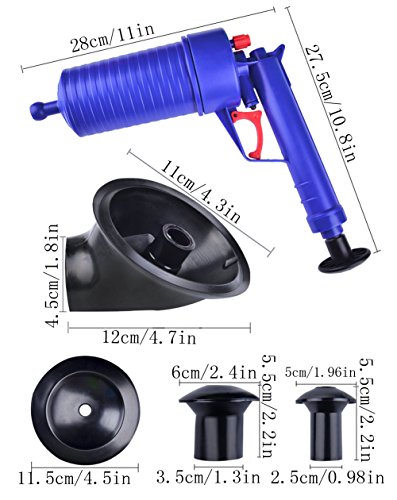 28cm/11in

27.5cm/10.8in

11cm/4.3in

4.5cm/1.8in

12cm/4.7in

6cm/2.4in

5.5cm/2.2in

5cm/1.96in

5.5cm/2.2in

11.5cm/4.5in

3.5cm/1.3in

2.5cm/0.98in