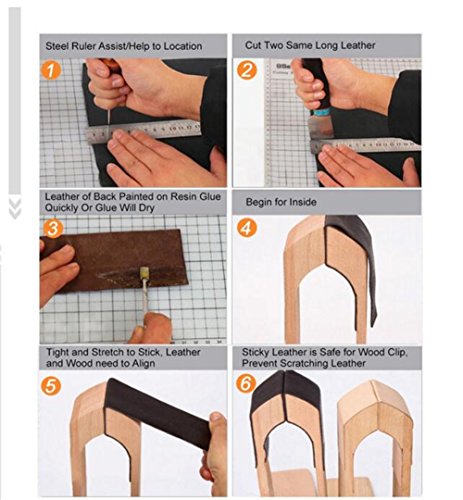 Steel Ruler Assist/Help to Location

1

Cut Two Same Long Leather

2

Leather of Back Painted on Resin Glue Quickly Or Glue Will Dry

3

Begin for Inside

4

Tight and Stretch to Stick, Leather and Wood need to Align

5

Sticky Leather is Safe for Wood Clip, Prevent Scratching Leather

6