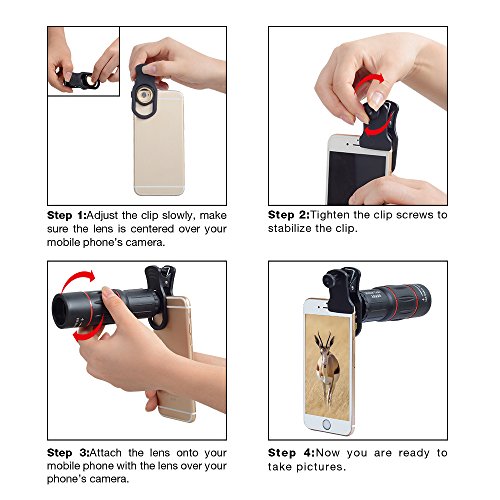 Step 1:Adjust the clip slowly, make sure the lens is centered over your mobile phone's camera.

Step 2:Tighten the clip screws to stabilize the clip.

Step 3:Attach the lens onto your mobile phone with the lens over your phone's camera.

Step 4:Now you are ready to take pictures.