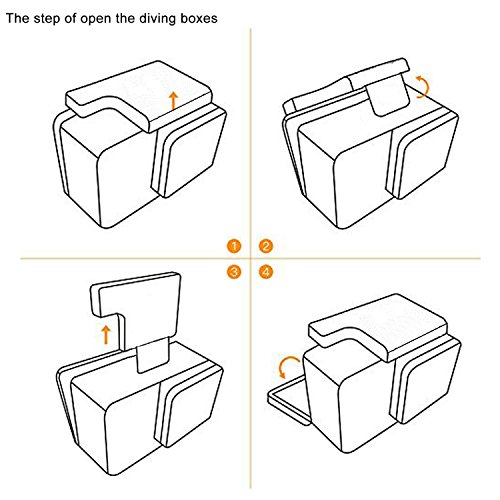 The step of open the diving boxes

1 2
3 4