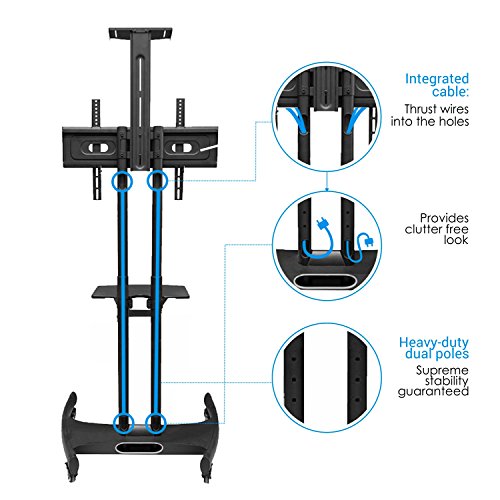 Integrated cable:
Thrust wires into the holes

Provides clutter free look

Heavy-duty dual poles
Supreme stability guaranteed