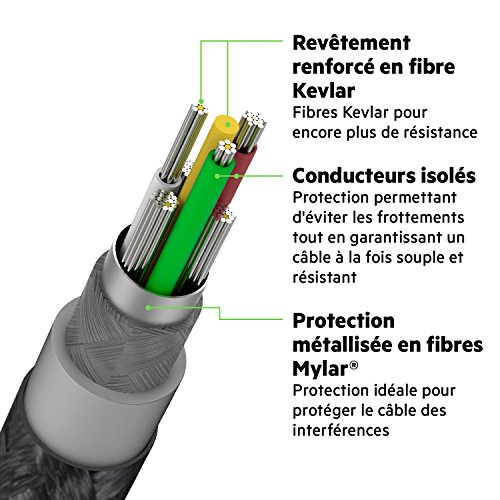 Revêtement renforcé en fibre Kevlar
Fibres Kevlar pour encore plus de résistance

Conducteurs isolés
Protection permettant d'éviter les frottements tout en garantissant un câble à la fois souple et résistant

Protection métallisée en fibres Mylar®
Protection idéale pour protéger le câble des interférences