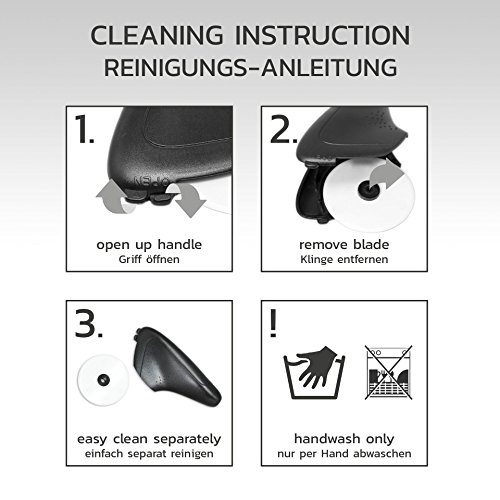 CLEANING INSTRUCTION
REINIGUNGS-ANLEITUNG

1.
OPEN
open up handle
Griff öffnen

2.
remove blade
Klinge entfernen

3.
easy clean separately
einfach separat reinigen

!
handwash only
nur per Hand abwaschen