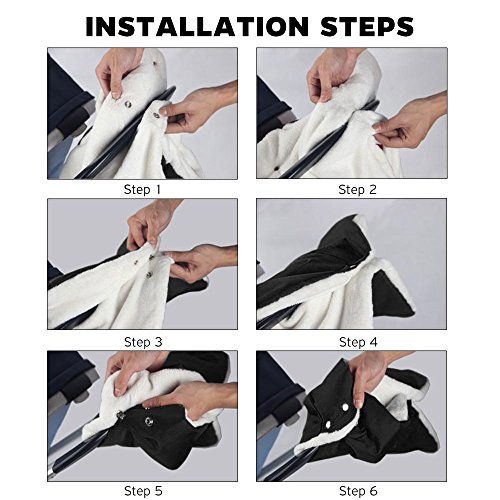 INSTALLATION STEPS

Step 1

Step 2

Step 3

Step 4

Step 5

Step 6