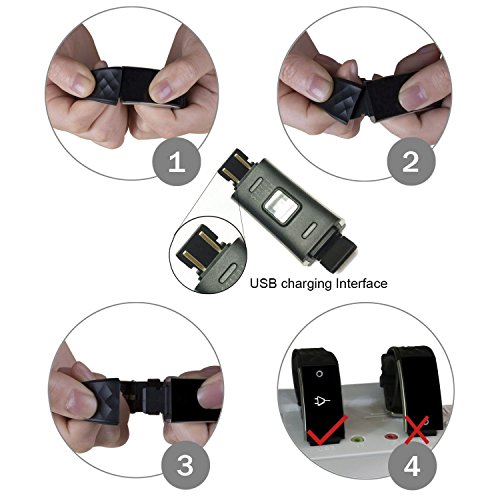 1

2

USB charging Interface

3

4