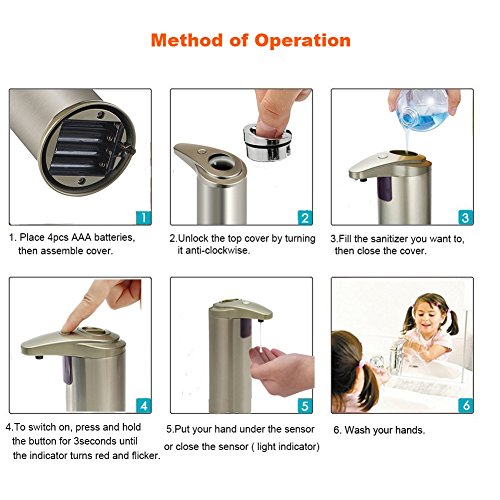 Method of Operation

1

1. Place 4pcs AAA batteries, then assemble cover.

2

2.Unlock the top cover by turning it anti-clockwise.

3

3.Fill the sanitizer you want to, then close the cover.

4

4.To switch on, press and hold the button for 3seconds until the indicator turns red and flicker.

5

5.Put your hand under the sensor or close the sensor ( light indicator)

6

6. Wash your hands.