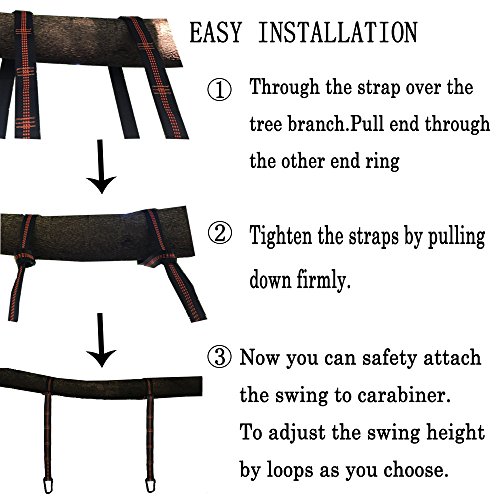 EASY INSTALLATION

① Through the strap over the tree branch.Pull end through the other end ring

② Tighten the straps by pulling down firmly.

③ Now you can safety attach the swing to carabiner. To adjust the swing height by loops as you choose.