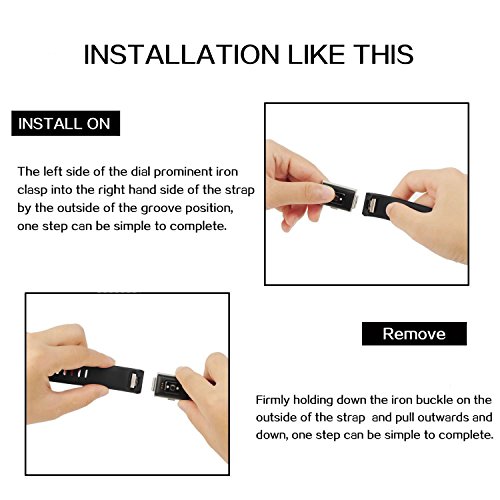 INSTALLATION LIKE THIS

INSTALL ON

The left side of the dial prominent iron clasp into the right hand side of the strap by the outside of the groove position, one step can be simple to complete.

Remove

Firmly holding down the iron buckle on the outside of the strap and pull outwards and down, one step can be simple to complete.