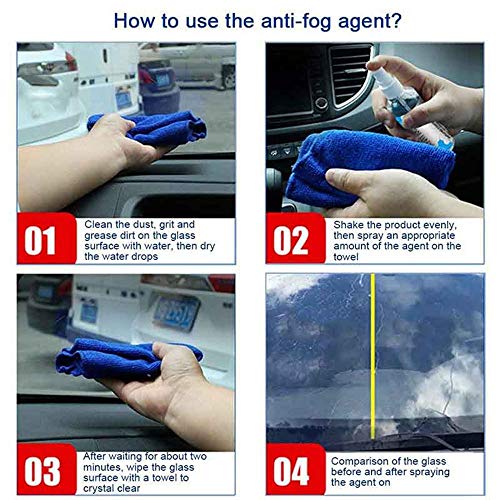 How to use the anti-fog agent?

01 Clean the dust, grit and grease dirt on the glass surface with water, then dry the water drops

02 Shake the product evenly, then spray an appropriate amount of the agent on the towel

03 After waiting for about two minutes, wipe the glass surface with a towel to crystal clear

04 Comparison of the glass before and after spraying the agent on