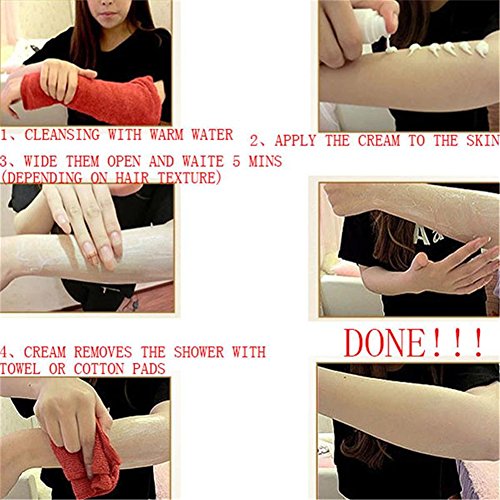 1、CLEANSING WITH WARM WATER

2、APPLY THE CREAM TO THE SKIN

3、WIDE THEM OPEN AND WAITE 5 MINS (DEPENDING ON HAIR TEXTURE)

4、CREAM REMOVES THE SHOWER WITH TOWEL OR COTTON PADS

DONE!!!