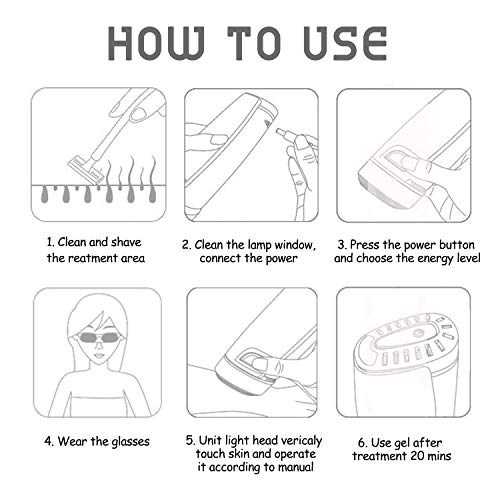 HOW TO USE

1. Clean and shave the reatment area

2. Clean the lamp window, connect the power

3. Press the power button and choose the energy level

4. Wear the glasses

5. Unit light head vericaly touch skin and operate it according to manual

6. Use gel after treatment 20 mins