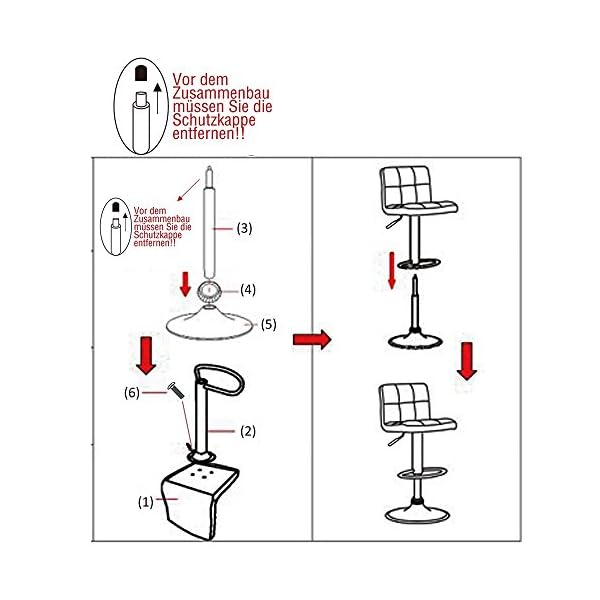 Vor dem Zusammenbau müssen Sie die Schutzkappe entfernen!!

Vor dem Zusammenbau müssen Sie die Schutzkappe entfernen!!

(3)

(4)

(5)

(6)

(2)

(1)