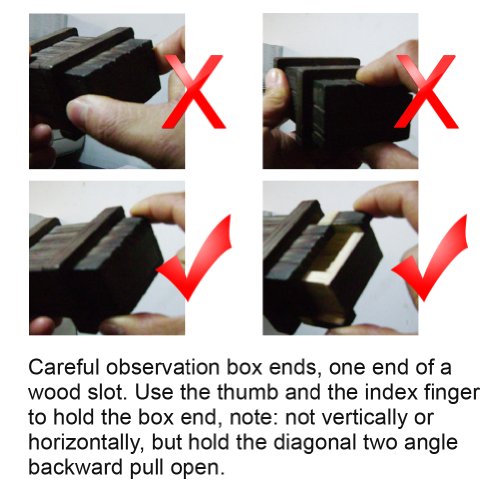 Careful observation box ends, one end of a wood slot. Use the thumb and the index finger to hold the box end, note: not vertically or horizontally, but hold the diagonal two angle backward pull open.