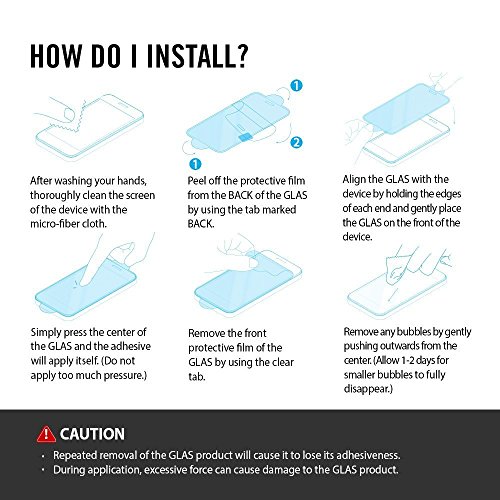 HOW DO I INSTALL?

1

2

1

After washing your hands, thoroughly clean the screen of the device with the micro-fiber cloth.

Peel off the protective film from the BACK of the GLAS by using the tab marked BACK.

Align the GLAS with the device by holding the edges of each end and gently place the GLAS on the front of the device.

Simply press the center of the GLAS and the adhesive will apply itself. (Do not apply too much pressure.)

Remove the front protective film of the GLAS by using the clear tab.

Remove any bubbles by gently pushing outwards from the center. (Allow 1-2 days for smaller bubbles to fully disappear.)

CAUTION

· Repeated removal of the GLAS product will cause it to lose its adhesiveness.
· During application, excessive force can cause damage to the GLAS product.