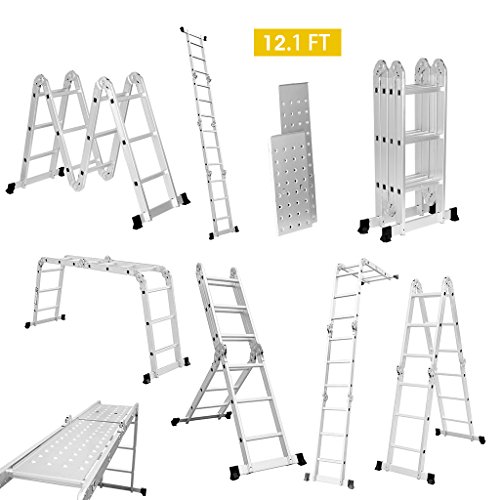 12.1 FT