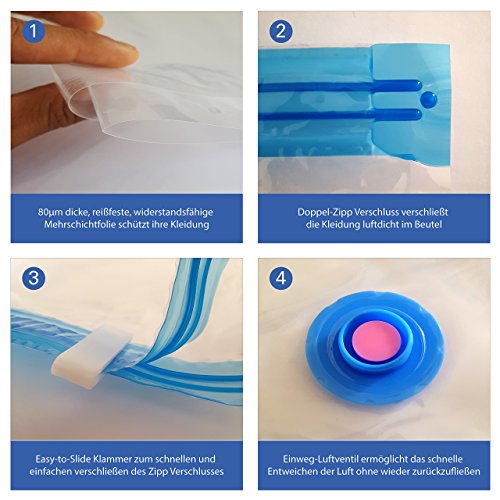 1

80µm dicke, reißfeste, widerstandsfähige Mehrschichtfolie schützt ihre Kleidung

2

Doppel-Zipp Verschluss verschließt die Kleidung luftdicht im Beutel

3

Easy-to-Slide Klammer zum schnellen und einfachen verschließen des Zipp Verschlusses

4

Einweg-Luftventil ermöglicht das schnelle Entweichen der Luft ohne wieder zurückzufließen