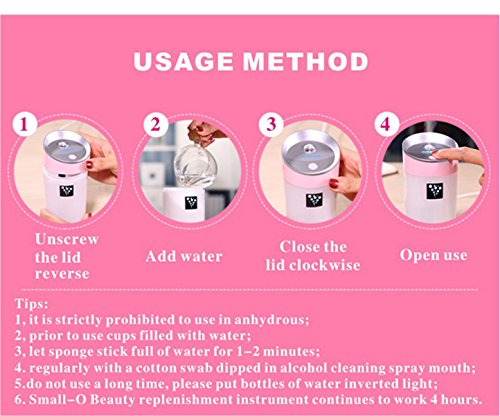 USAGE METHOD

1
Unscrew the lid reverse

2
Add water

3
Close the lid clockwise

4
Open use

Tips:
1, it is strictly prohibited to use in anhydrous;
2, prior to use cups filled with water;
3, let sponge stick full of water for 1-2 minutes;
4. regularly with a cotton swab dipped in alcohol cleaning spray mouth;
5.do not use a long time, please put bottles of water inverted light;
6. Small-O Beauty replenishment instrument continues to work 4 hours.