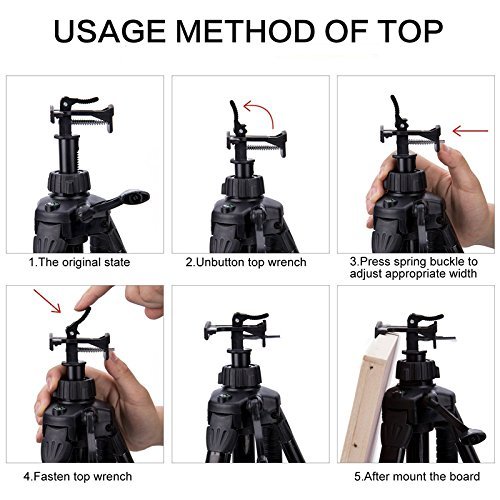 USAGE METHOD OF TOP

1.The original state

2.Unbutton top wrench

3.Press spring buckle to adjust appropriate width

4.Fasten top wrench

5.After mount the board